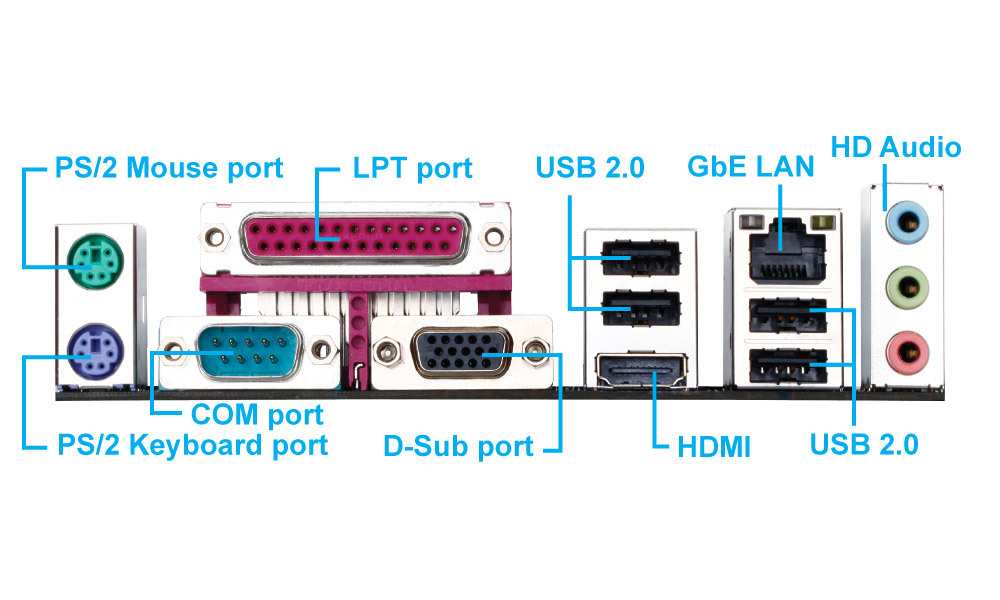 PS/2 Mouse port
LPT port
USB 2.0
GbE LAN
HD Audio
COM port
PS/2 Keyboard port
D-Sub port
HDMI
USB 2.0