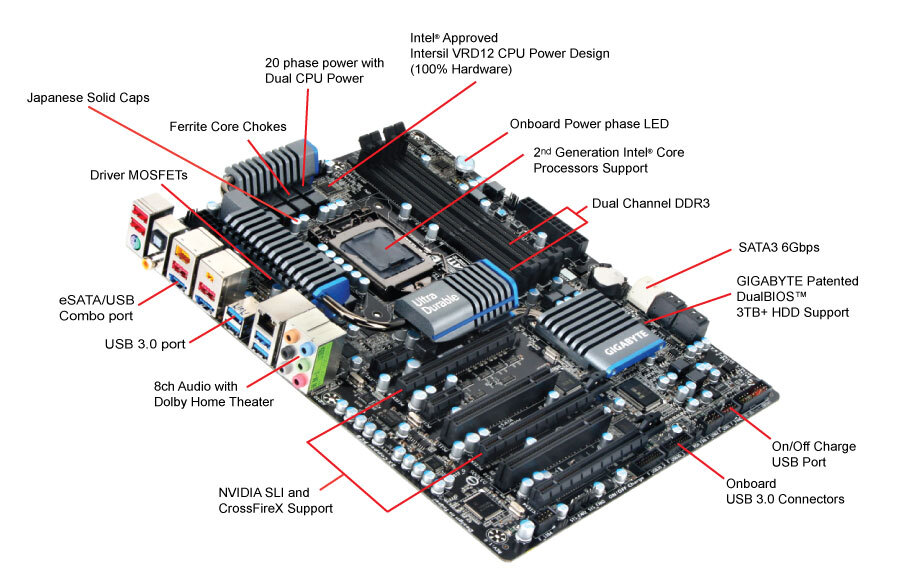 Intel® Approved
Intersil VRD12 CPU Power Design
(100% Hardware)

20 phase power with
Dual CPU Power

Japanese Solid Caps

Ferrite Core Chokes

Onboard Power phase LED

2nd Generation Intel® Core
Processors Support

Driver MOSFETs

Dual Channel DDR3

SATA3 6Gbps

GIGABYTE Patented
DualBIOS™
3TB+ HDD Support

eSATA/USB
Combo port

USB 3.0 port

8ch Audio with
Dolby Home Theater

Ultra
Durable

GIGABYTE

On/Off Charge
USB Port

Onboard
USB 3.0 Connectors

NVIDIA SLI and
CrossFireX Support