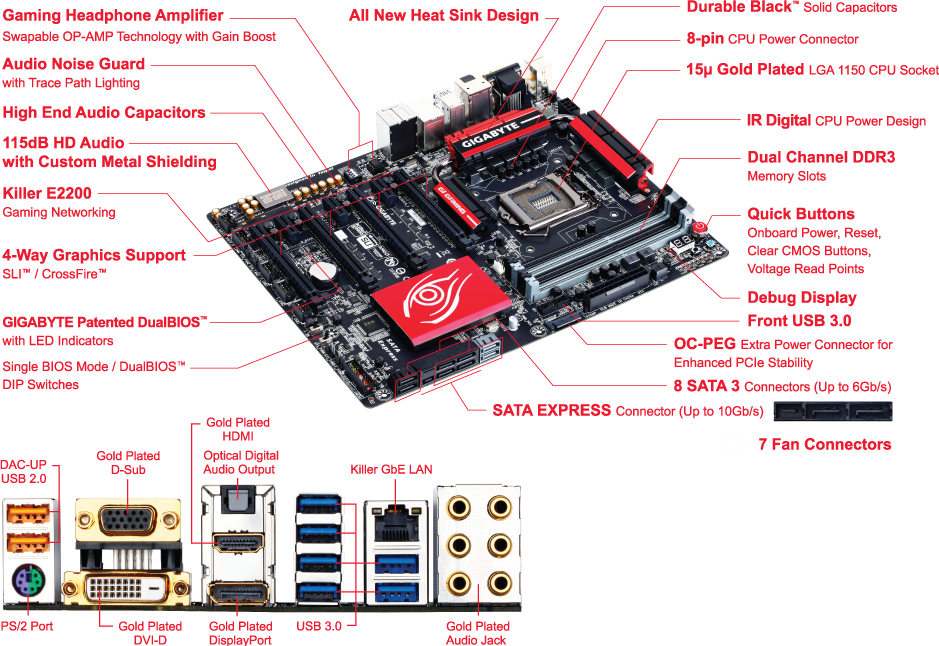 Gaming Headphone Amplifier
Swapable OP-AMP Technology with Gain Boost

Audio Noise Guard
with Trace Path Lighting

High End Audio Capacitors

115dB HD Audio
with Custom Metal Shielding

Killer E2200
Gaming Networking

4-Way Graphics Support
SLI™ / CrossFire™

GIGABYTE Patented DualBIOS™
with LED Indicators

Single BIOS Mode / DualBIOS™
DIP Switches

All New Heat Sink Design

Durable Black™ Solid Capacitors

8-pin CPU Power Connector

15μ Gold Plated LGA 1150 CPU Socket

IR Digital CPU Power Design

Dual Channel DDR3
Memory Slots

Quick Buttons
Onboard Power, Reset, Clear CMOS Buttons, Voltage Read Points

Debug Display

Front USB 3.0

OC-PEG Extra Power Connector for Enhanced PCIe Stability

8 SATA 3 Connectors (Up to 6Gb/s)

SATA EXPRESS Connector (Up to 10Gb/s)

7 Fan Connectors

GIGABYTE

DAC-UP
USB 2.0

Gold Plated
D-Sub

Gold Plated
HDMI

Optical Digital
Audio Output

Killer GbE LAN

PS/2 Port

Gold Plated
DVI-D

Gold Plated
DisplayPort

USB 3.0

Gold Plated
Audio Jack