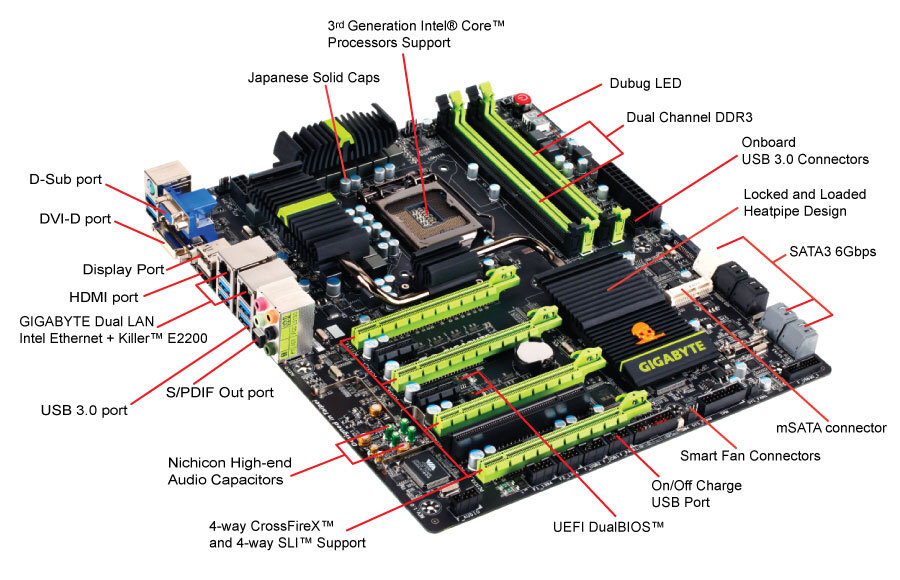 3rd Generation Intel® Core™ Processors Support

Japanese Solid Caps

Dubug LED

Dual Channel DDR3

Onboard USB 3.0 Connectors

Locked and Loaded Heatpipe Design

SATA3 6Gbps

D-Sub port

DVI-D port

Display Port

HDMI port

GIGABYTE Dual LAN Intel Ethernet + Killer™ E2200

S/PDIF Out port

USB 3.0 port

Nichicon High-end Audio Capacitors

4-way CrossFireX™ and 4-way SLI™ Support

UEFI DualBIOS™

On/Off Charge USB Port

Smart Fan Connectors

mSATA connector

GIGABYTE