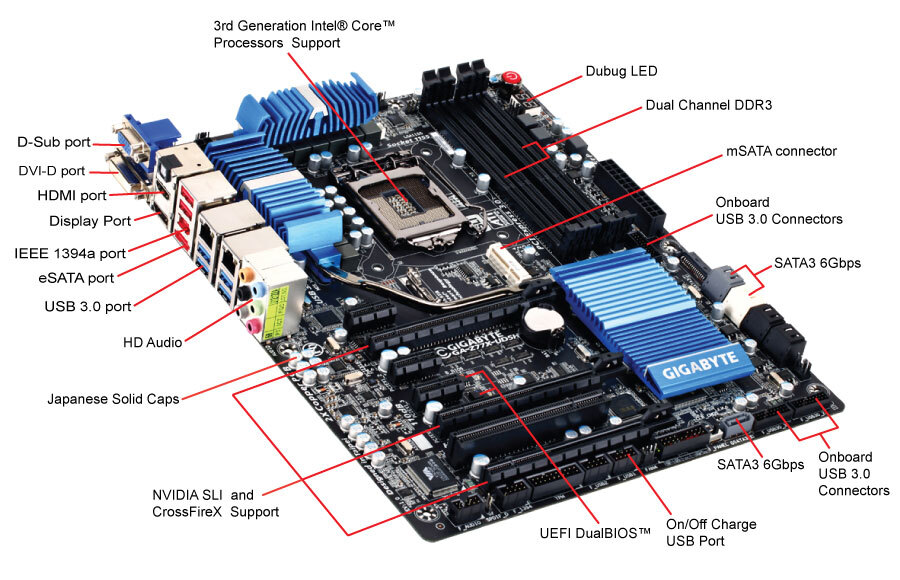 3rd Generation Intel® Core™ Processors Support

Dubug LED

Dual Channel DDR3

mSATA connector

Onboard USB 3.0 Connectors

SATA3 6Gbps

D-Sub port

DVI-D port

HDMI port

Display Port

IEEE 1394a port

eSATA port

USB 3.0 port

HD Audio

Japanese Solid Caps

NVIDIA SLI and CrossFireX Support

UEFI DualBIOS™

On/Off Charge USB Port

SATA3 6Gbps

Onboard USB 3.0 Connectors

GIGABYTE

GIGABYTE GA-Z77X-UD5H

Socket 1155