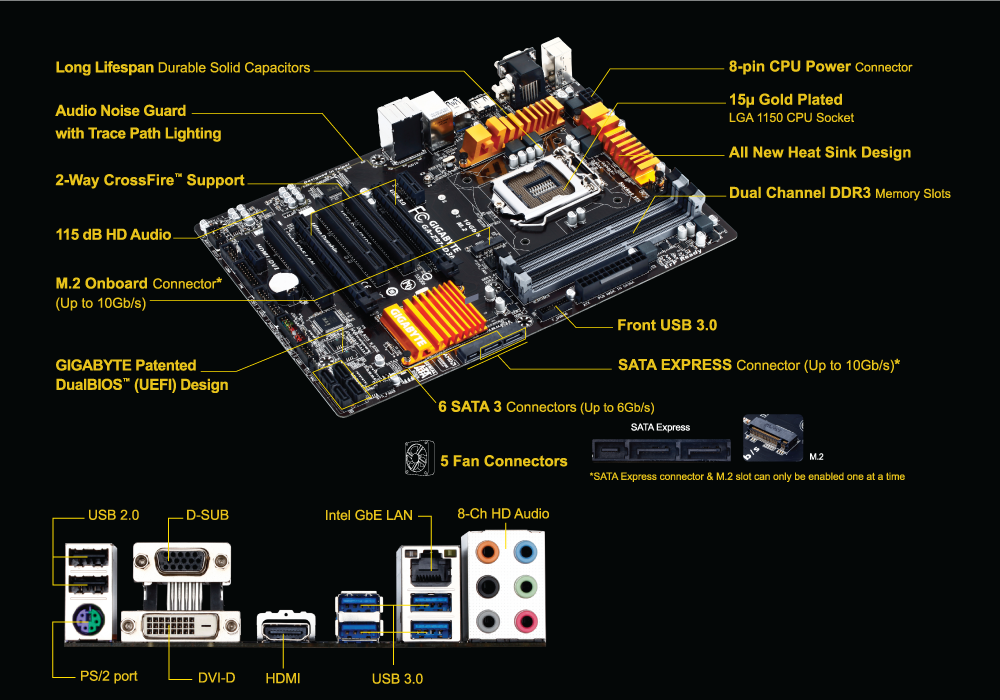 Long Lifespan Durable Solid Capacitors

Audio Noise Guard with Trace Path Lighting

2-Way CrossFire™ Support

115 dB HD Audio

M.2 Onboard Connector* (Up to 10Gb/s)

GIGABYTE Patented DualBIOS™ (UEFI) Design

8-pin CPU Power Connector

15μ Gold Plated LGA 1150 CPU Socket

All New Heat Sink Design

Dual Channel DDR3 Memory Slots

Front USB 3.0

SATA EXPRESS Connector (Up to 10Gb/s)*

6 SATA 3 Connectors (Up to 6Gb/s)

GIGABYTE

GIGABYTE

5 Fan Connectors

SATA Express

M.2

*SATA Express connector & M.2 slot can only be enabled one at a time

USB 2.0

D-SUB

Intel GbE LAN

8-Ch HD Audio

PS/2 port

DVI-D

HDMI

USB 3.0