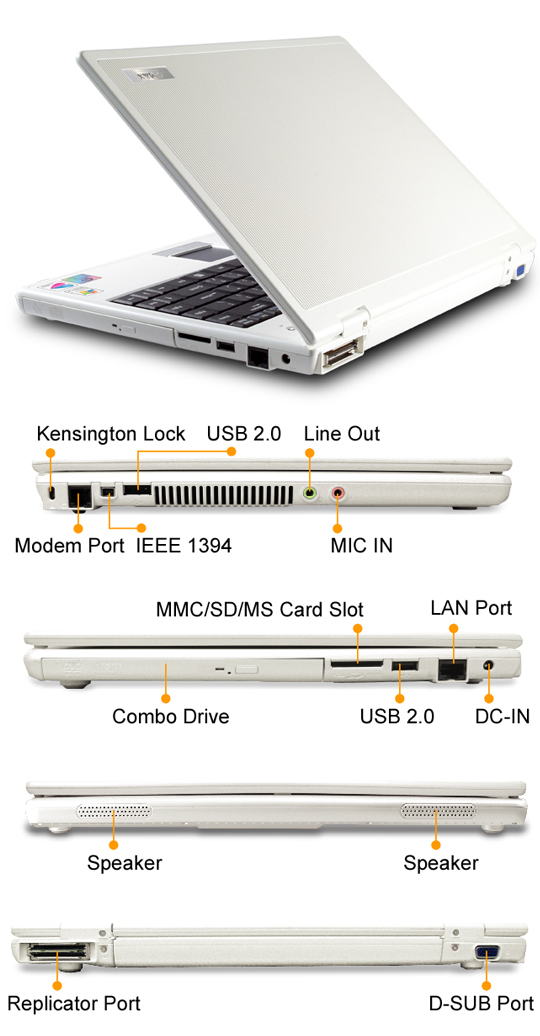 Kensington Lock
USB 2.0
Line Out
Modem Port
IEEE 1394
MIC IN

MMC/SD/MS Card Slot
LAN Port
Combo Drive
USB 2.0
DC-IN

Speaker
Speaker

Replicator Port
D-SUB Port