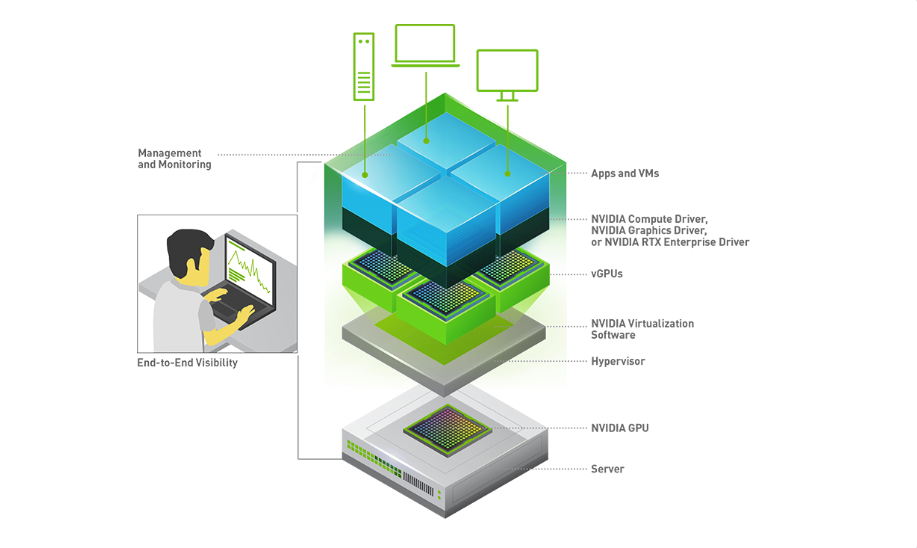 Management and Monitoring

End-to-End Visibility

Apps and VMs

NVIDIA Compute Driver, NVIDIA Graphics Driver, or NVIDIA RTX Enterprise Driver

vGPUs

NVIDIA Virtualization Software

Hypervisor

NVIDIA GPU

Server