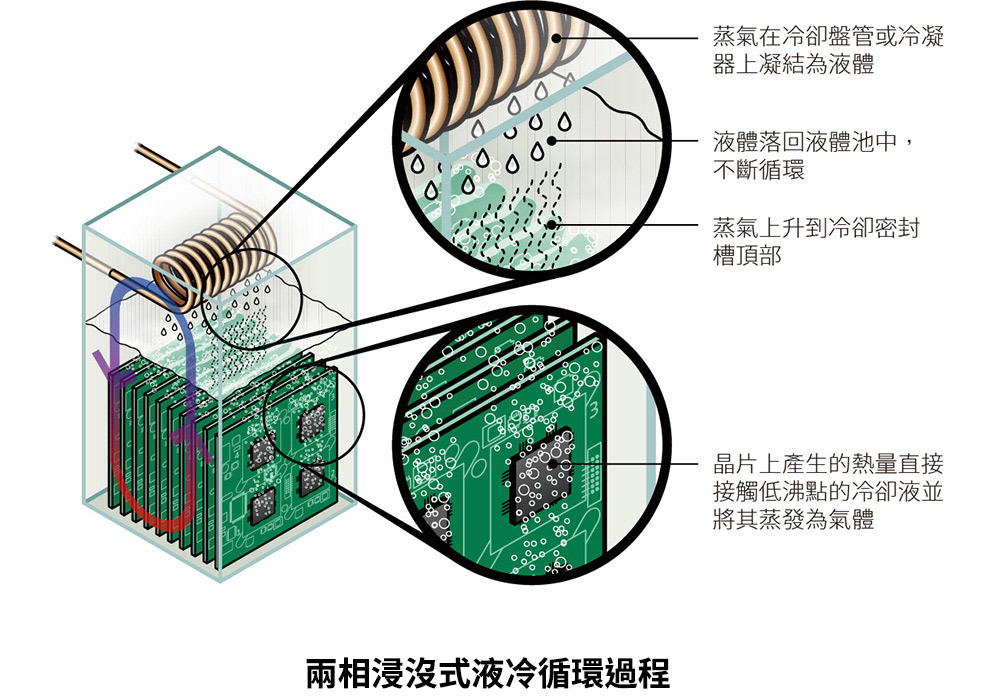 蒸氣在冷卻盤管或冷凝器上凝結為液體

液體落回液體池中，不斷循環

蒸氣上升到冷卻密封槽頂部

晶片上產生的熱量直接接觸低沸點的冷卻液並將其蒸發為氣體

兩相浸沒式液冷循環過程